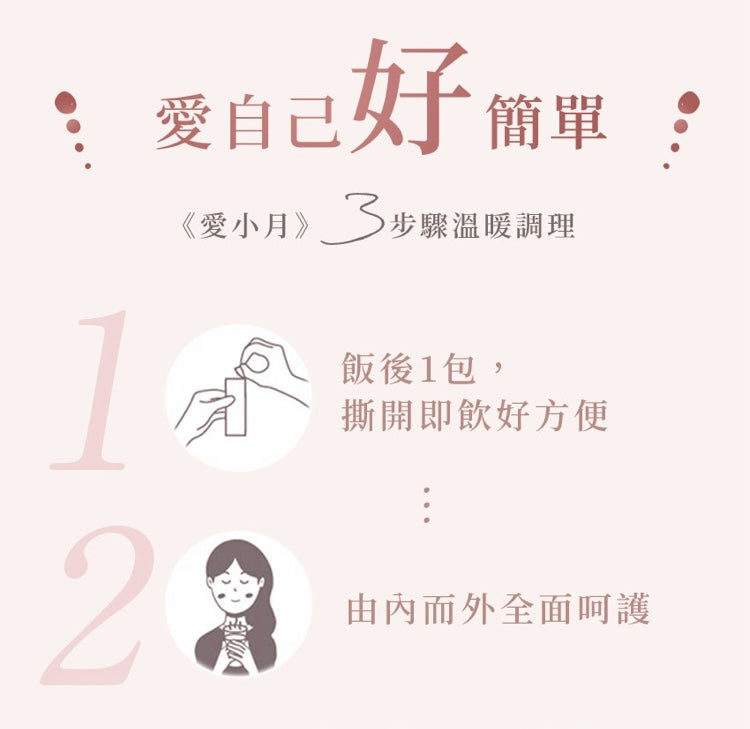 愛自己好簡單

《愛小月》3步驟溫暖調理

1

飯後1包，
撕開即飲好方便

2

由內而外全面呵護